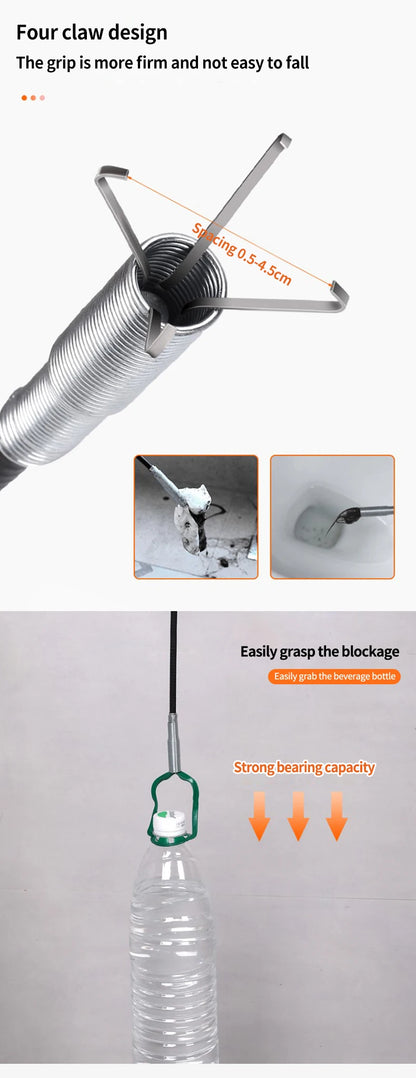 Four claw design
The grip is more firm and not easy to fall

Spacing 0.5-4.5cm

Easily grasp the blockage
Easily grab the beverage bottle

Strong bearing capacity