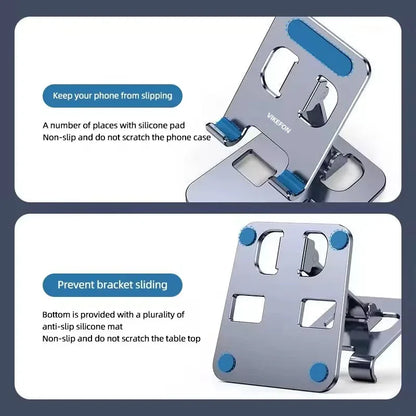 Keep your phone from slipping

A number of places with silicone pad
Non-slip and do not scratch the phone case

VIKEFON

Prevent bracket sliding

Bottom is provided with a plurality of anti-slip silicone mat
Non-slip and do not scratch the table top